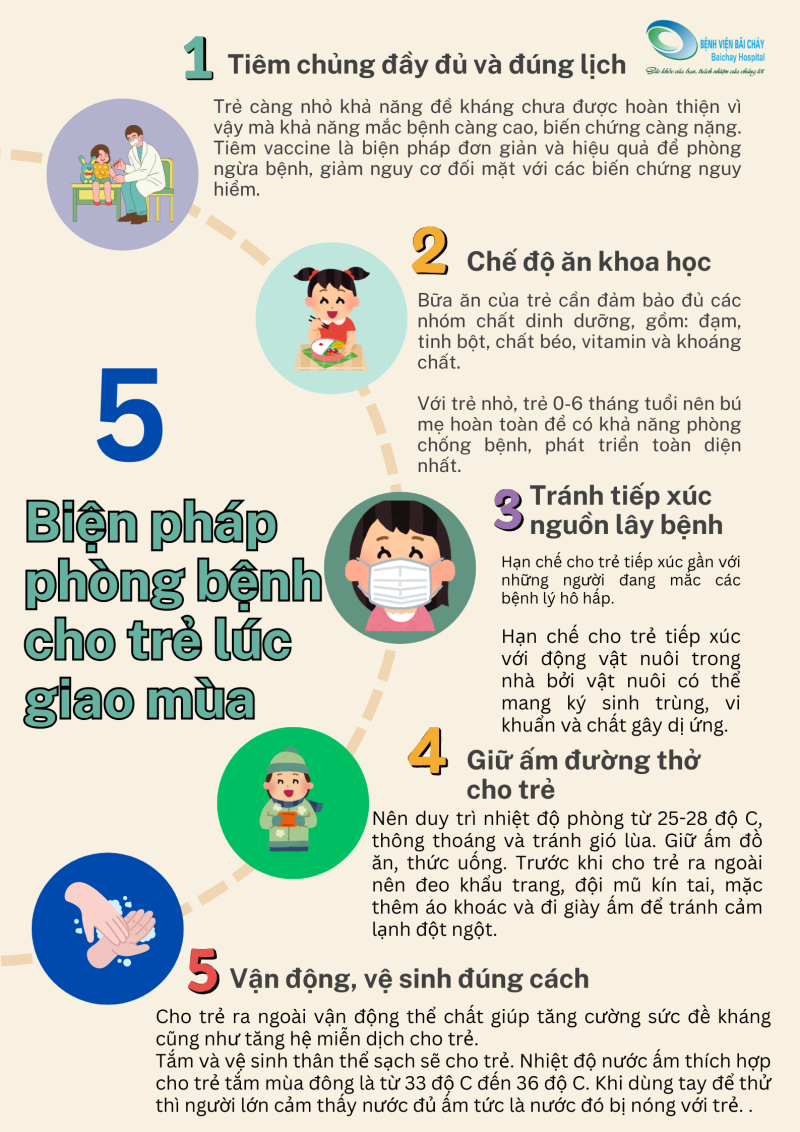 BỆNH VIỆN BÃI CHÁY
Baichay Hospital
Sức khỏe của bạn, trách nhiệm của chúng tôi

1 Tiêm chủng đầy đủ và đúng lịch

Trẻ càng nhỏ khả năng đề kháng chưa được hoàn thiện vì vậy mà khả năng mắc bệnh càng cao, biến chứng càng nặng. Tiêm vaccine là biện pháp đơn giản và hiệu quả để phòng ngừa bệnh, giảm nguy cơ đối mặt với các biến chứng nguy hiểm.

2 Chế độ ăn khoa học

Bữa ăn của trẻ cần đảm bảo đủ các nhóm chất dinh dưỡng, gồm: đạm, tinh bột, chất béo, vitamin và khoáng chất.

Với trẻ nhỏ, trẻ 0-6 tháng tuổi nên bú mẹ hoàn toàn để có khả năng phòng chống bệnh, phát triển toàn diện nhất.

5

Biện pháp phòng bệnh cho trẻ lúc giao mùa

3 Tránh tiếp xúc nguồn lây bệnh

Hạn chế cho trẻ tiếp xúc gần với những người đang mắc các bệnh lý hô hấp.

Hạn chế cho trẻ tiếp xúc với động vật nuôi trong nhà bởi vật nuôi có thể mang ký sinh trùng, vi khuẩn và chất gây dị ứng.

4 Giữ ấm đường thở cho trẻ

Nên duy trì nhiệt độ phòng từ 25-28 độ C, thông thoáng và tránh gió lùa. Giữ ấm đồ ăn, thức uống. Trước khi cho trẻ ra ngoài nên đeo khẩu trang, đội mũ kín tai, mặc thêm áo khoác và đi giày ấm để tránh cảm lạnh đột ngột.

5 Vận động, vệ sinh đúng cách

Cho trẻ ra ngoài vận động thể chất giúp tăng cường sức đề kháng cũng như tăng hệ miễn dịch cho trẻ.
Tắm và vệ sinh thân thể sạch sẽ cho trẻ. Nhiệt độ nước ấm thích hợp cho trẻ tắm mùa đông là từ 33 độ C đến 36 độ C. Khi dùng tay để thử thì người lớn cảm thấy nước đủ ấm tức là nước đó bị nóng với trẻ. .